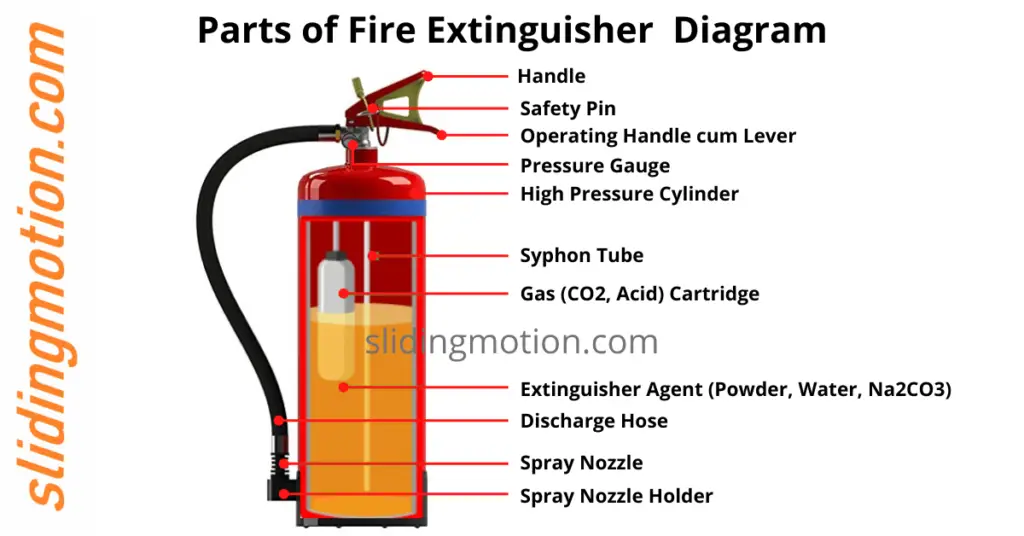 slidingmotion.com

Parts of Fire Extinguisher Diagram

Handle
Safety Pin
Operating Handle cum Lever
Pressure Gauge
High Pressure Cylinder
Syphon Tube
Gas (CO2, Acid) Cartridge
slidingmotion.com
Extinguisher Agent (Powder, Water, Na2CO3)
Discharge Hose
Spray Nozzle
Spray Nozzle Holder