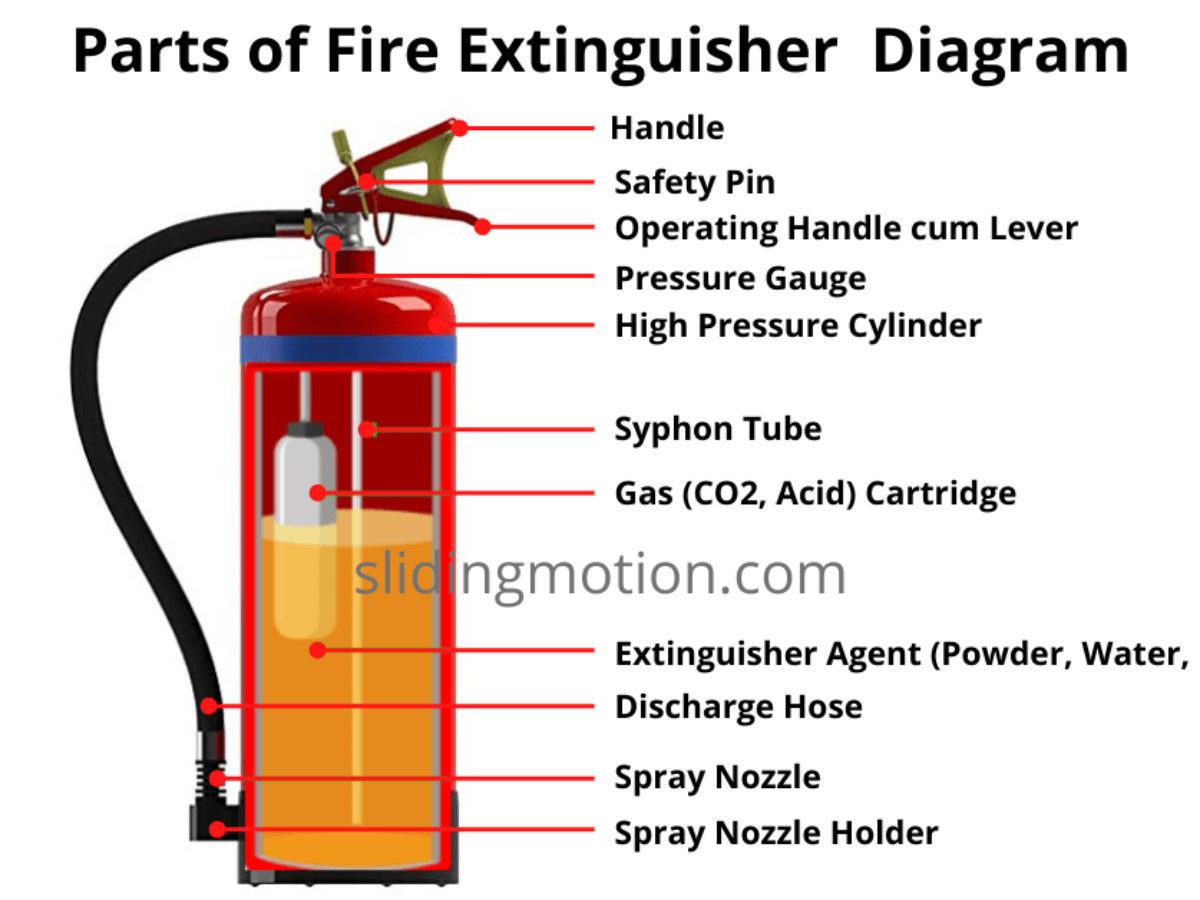 Parts of Fire Extinguisher Diagram

Handle

Safety Pin

Operating Handle cum Lever

Pressure Gauge

High Pressure Cylinder

Syphon Tube

Gas (CO2, Acid) Cartridge

slidingmotion.com

Extinguisher Agent (Powder, Water,

Discharge Hose

Spray Nozzle

Spray Nozzle Holder